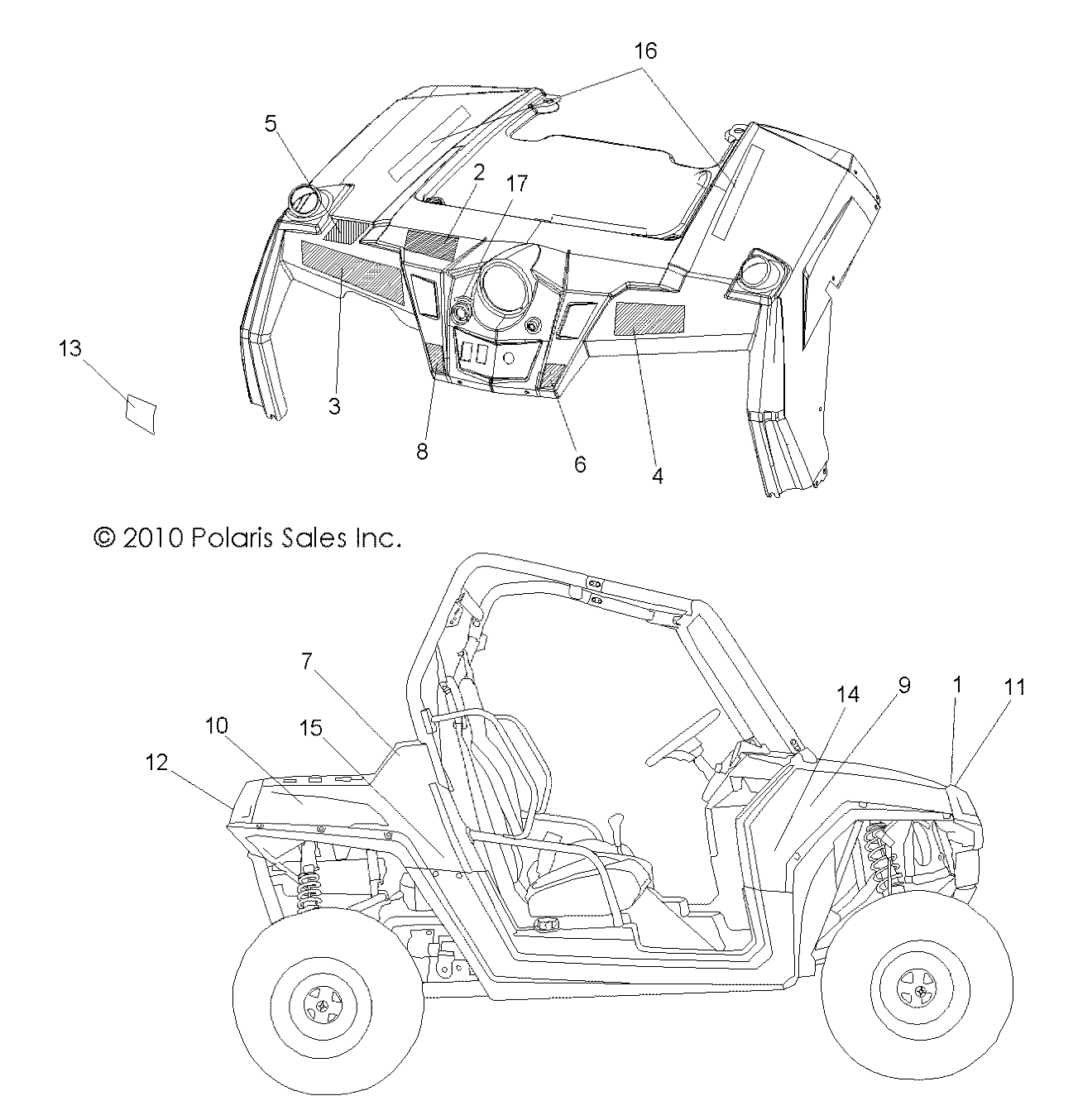 16
5
2
17
13
3
8
6
4

© 2010 Polaris Sales Inc.

7
14
9
1
11
10
15
12